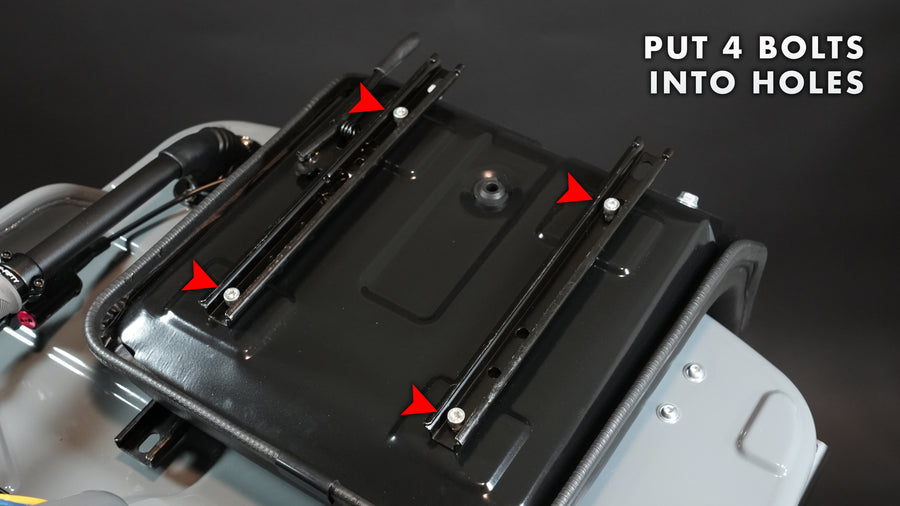 PUT 4 BOLTS INTO HOLES